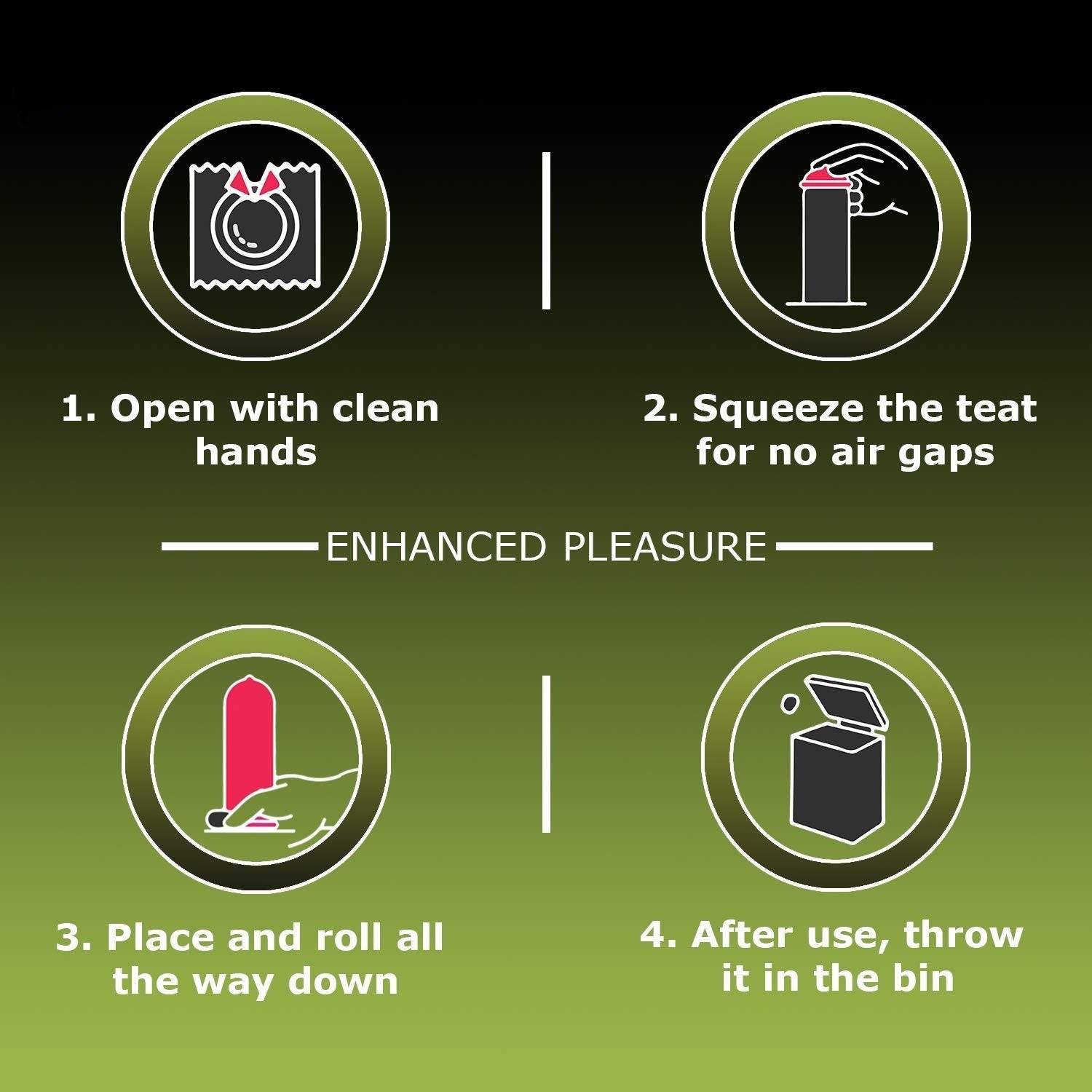 1. Open with clean hands

2. Squeeze the teat for no air gaps

ENHANCED PLEASURE

3. Place and roll all the way down

4. After use, throw it in the bin